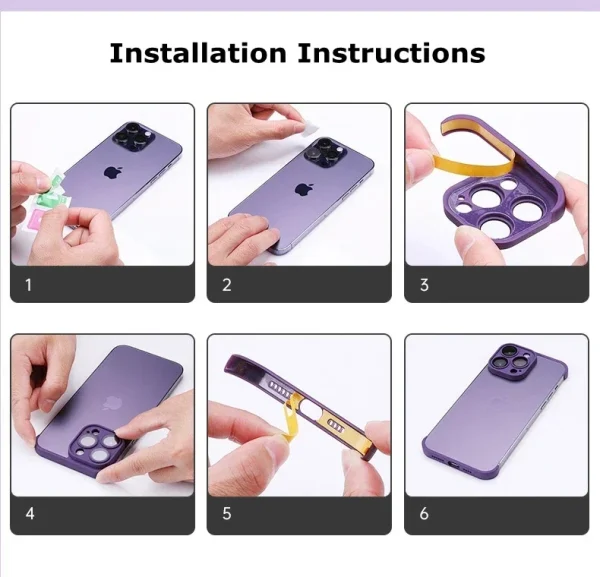 Installation Instructions

1

2

3

4

5

6